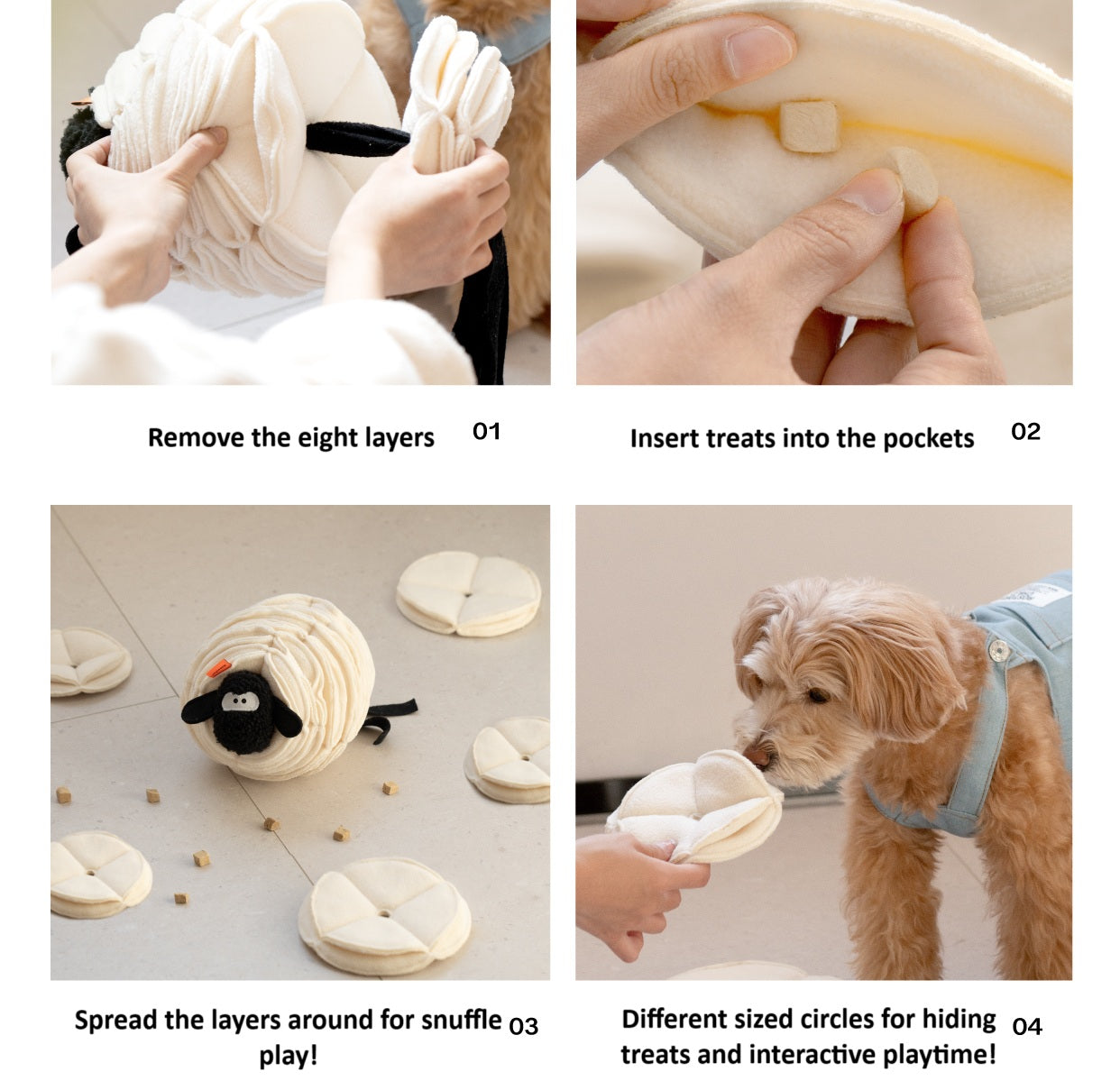 Remove the eight layers 01

Insert treats into the pockets 02

Spread the layers around for snuffle play! 03

Different sized circles for hiding treats and interactive playtime! 04